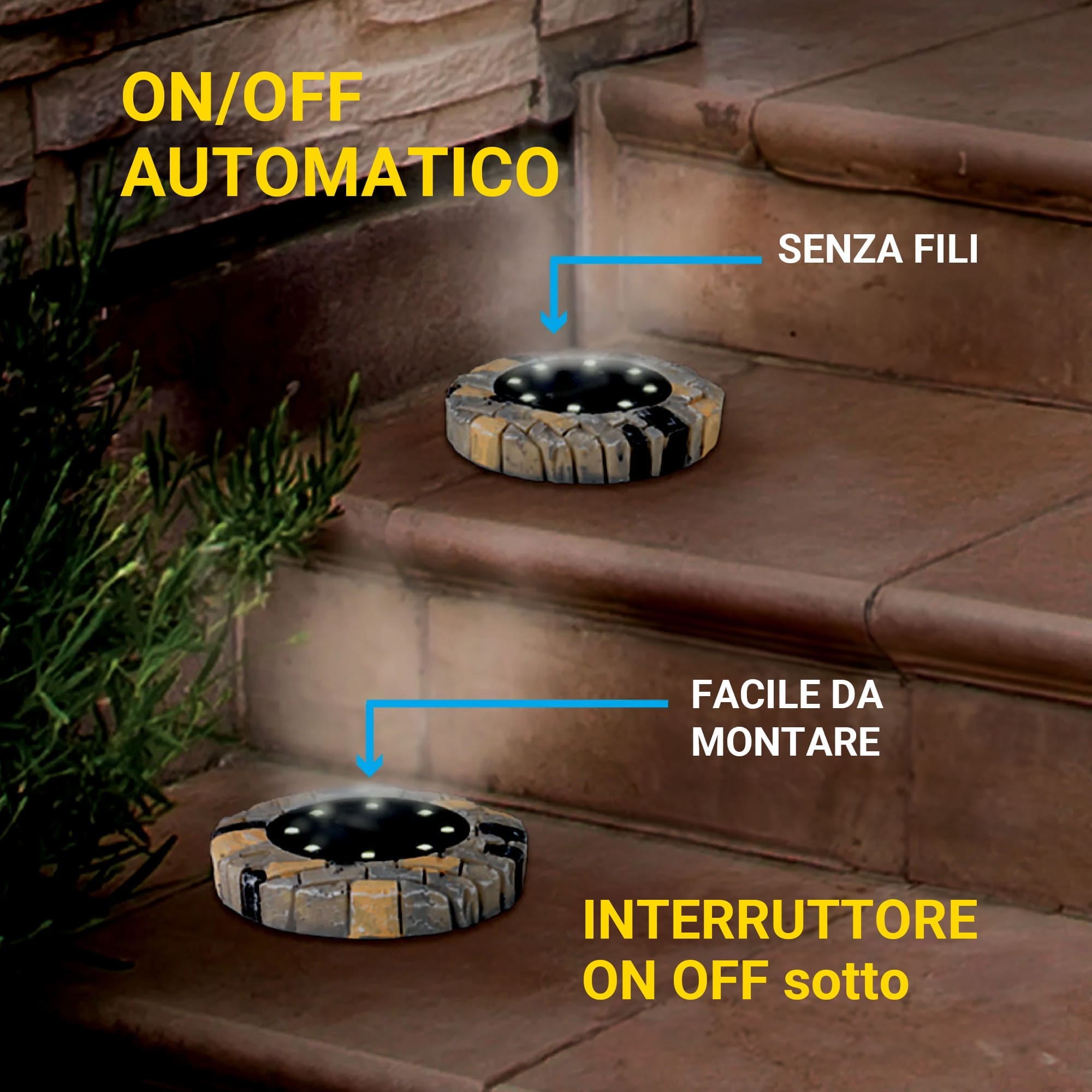 ON/OFF AUTOMATICO

SENZA FILI

FACILE DA MONTARE

INTERRUTTORE ON OFF sotto